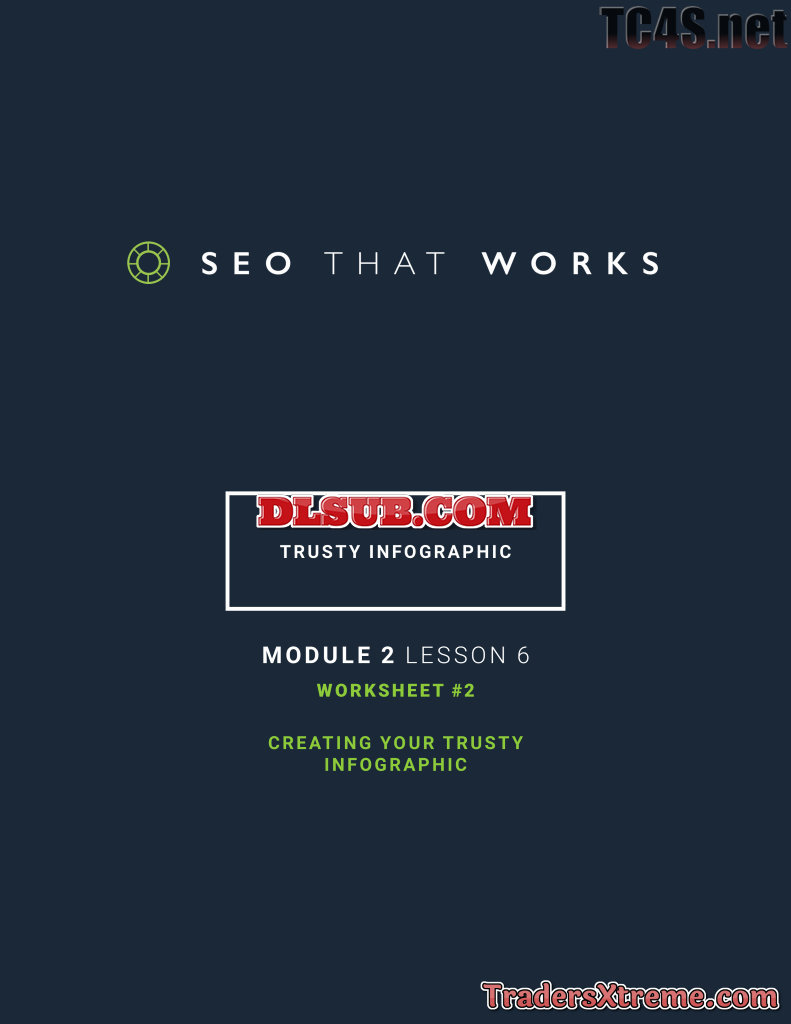 TC4S.net

SEO THAT WORKS

DLSUB.COM

TRUSTY INFOGRAPHIC

MODULE 2 LESSON 6

WORKSHEET #2

CREATING YOUR TRUSTY INFOGRAPHIC

TradersXtreme.com