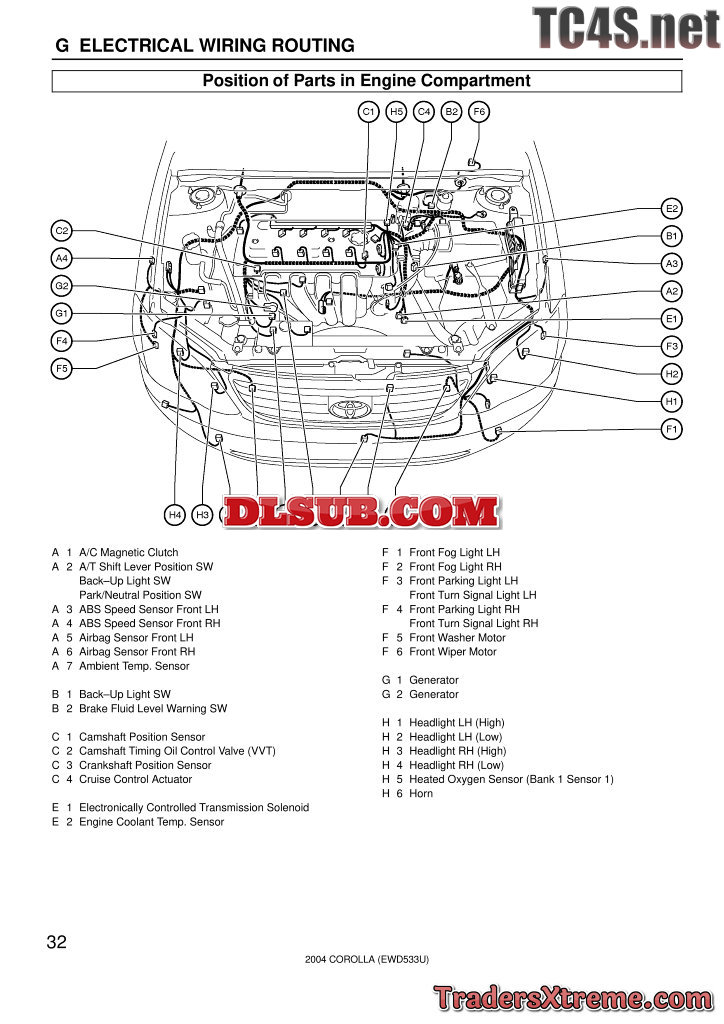 G ELECTRICAL WIRING ROUTING

TC4S.net

Position of Parts in Engine Compartment

C1 H5 C4 B2 F6

C2
A4
G2
G1
F4
F5

E2
B1
A3
A2
E1
F3
H2
H1
F1

H4 H3

DLSUB.COM

A 1 A/C Magnetic Clutch
A 2 A/T Shift Lever Position SW
Back–Up Light SW
Park/Neutral Position SW
A 3 ABS Speed Sensor Front LH
A 4 ABS Speed Sensor Front RH
A 5 Airbag Sensor Front LH
A 6 Airbag Sensor Front RH
A 7 Ambient Temp. Sensor

B 1 Back–Up Light SW
B 2 Brake Fluid Level Warning SW

C 1 Camshaft Position Sensor
C 2 Camshaft Timing Oil Control Valve (VVT)
C 3 Crankshaft Position Sensor
C 4 Cruise Control Actuator

E 1 Electronically Controlled Transmission Solenoid
E 2 Engine Coolant Temp. Sensor

F 1 Front Fog Light LH
F 2 Front Fog Light RH
F 3 Front Parking Light LH
Front Turn Signal Light LH
F 4 Front Parking Light RH
Front Turn Signal Light RH
F 5 Front Washer Motor
F 6 Front Wiper Motor

G 1 Generator
G 2 Generator

H 1 Headlight LH (High)
H 2 Headlight LH (Low)
H 3 Headlight RH (High)
H 4 Headlight RH (Low)
H 5 Heated Oxygen Sensor (Bank 1 Sensor 1)
H 6 Horn

32

2004 COROLLA (EWD533U)

TradersXtreme.com